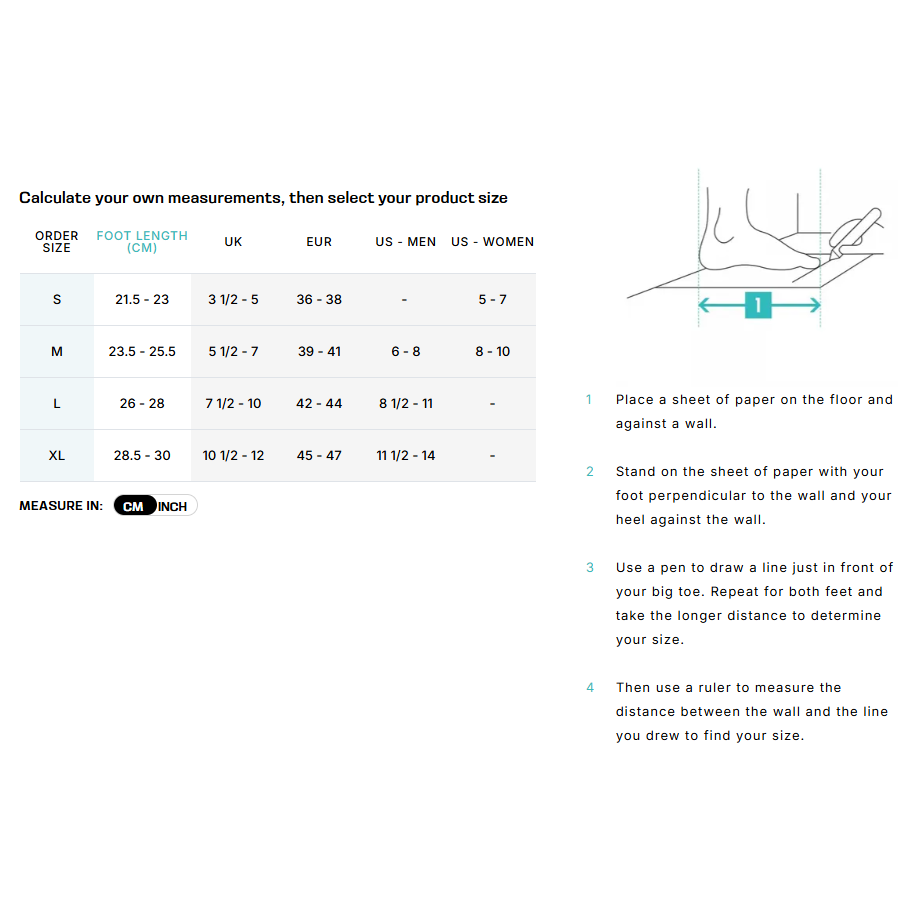 Calculate your own measurements, then select your product size

| ORDER SIZE | FOOT LENGTH (CM) | UK | EUR | US - MEN | US - WOMEN |
|---|---|---|---|---|---|
| S | 21.5 - 23 | 3 1/2 - 5 | 36 - 38 | - | 5 - 7 |
| M | 23.5 - 25.5 | 5 1/2 - 7 | 39 - 41 | 6 - 8 | 8 - 10 |
| L | 26 - 28 | 7 1/2 - 10 | 42 - 44 | 8 1/2 - 11 | - |
| XL | 28.5 - 30 | 10 1/2 - 12 | 45 - 47 | 11 1/2 - 14 | - |

MEASURE IN: CM INCH

1

1 Place a sheet of paper on the floor and against a wall.

2 Stand on the sheet of paper with your foot perpendicular to the wall and your heel against the wall.

3 Use a pen to draw a line just in front of your big toe. Repeat for both feet and take the longer distance to determine your size.

4 Then use a ruler to measure the distance between the wall and the line you drew to find your size.