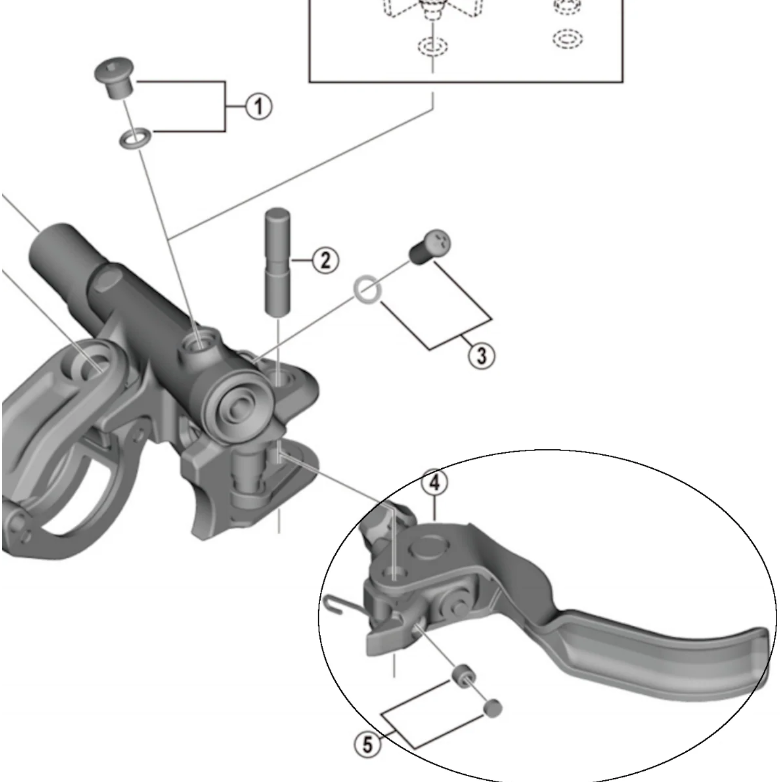 1
2
3
4
5