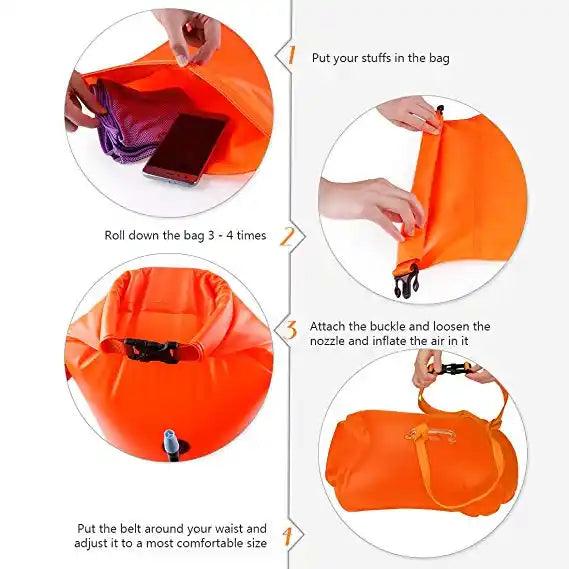 1 Put your stuffs in the bag

Roll down the bag 3 - 4 times 2

3 Attach the buckle and loosen the nozzle and inflate the air in it

Put the belt around your waist and adjust it to a most comfortable size 4