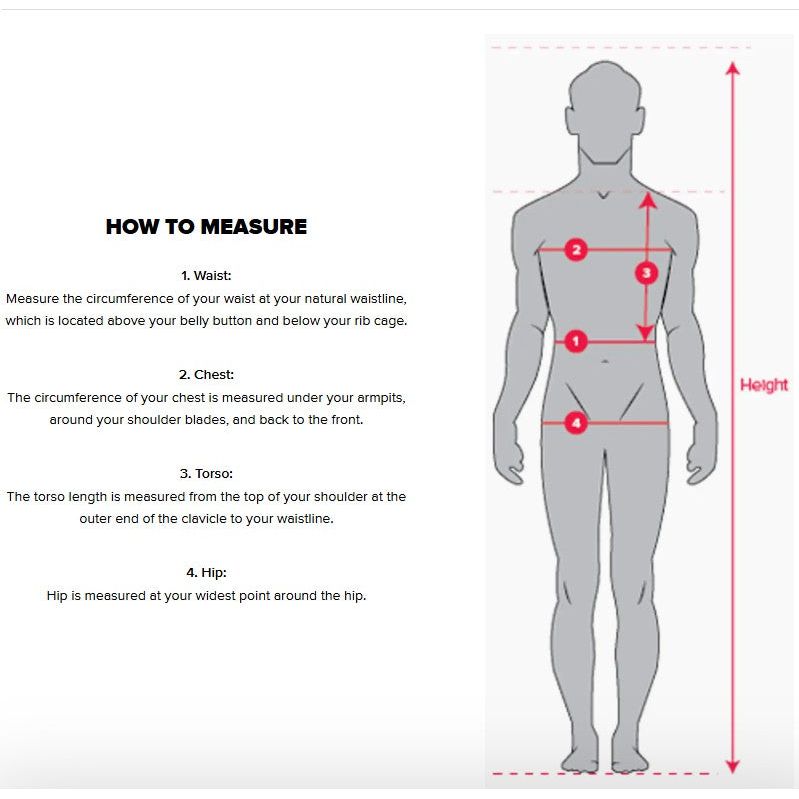 HOW TO MEASURE

1. Waist:
Measure the circumference of your waist at your natural waistline, which is located above your belly button and below your rib cage.

2. Chest:
The circumference of your chest is measured under your armpits, around your shoulder blades, and back to the front.

3. Torso:
The torso length is measured from the top of your shoulder at the outer end of the clavicle to your waistline.

4. Hip:
Hip is measured at your widest point around the hip.

2
3
1
4
Height